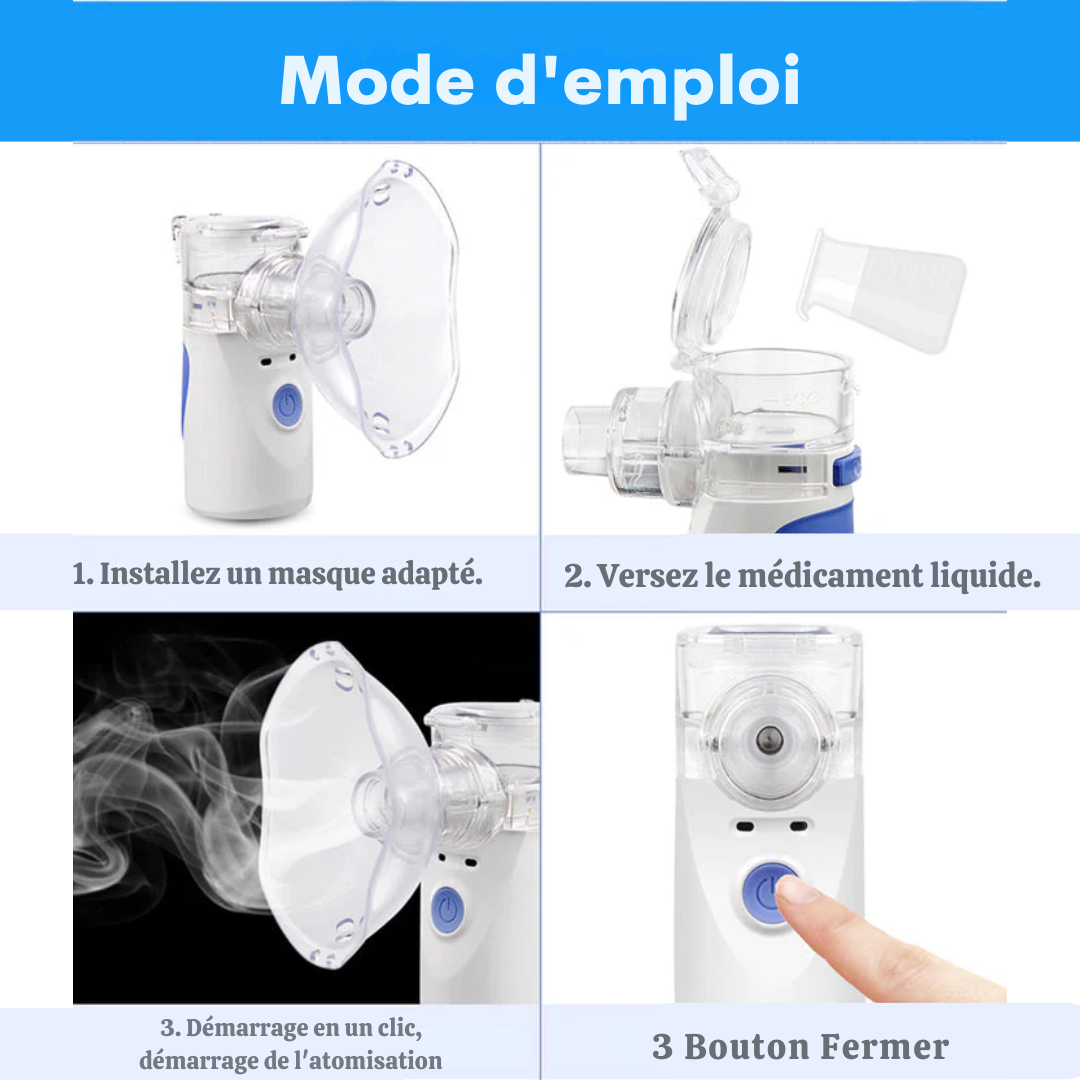 Mode d'emploi

1. Installez un masque adapté.

2. Versez le médicament liquide.

3. Démarrage en un clic, démarrage de l'atomisation

3 Bouton Fermer